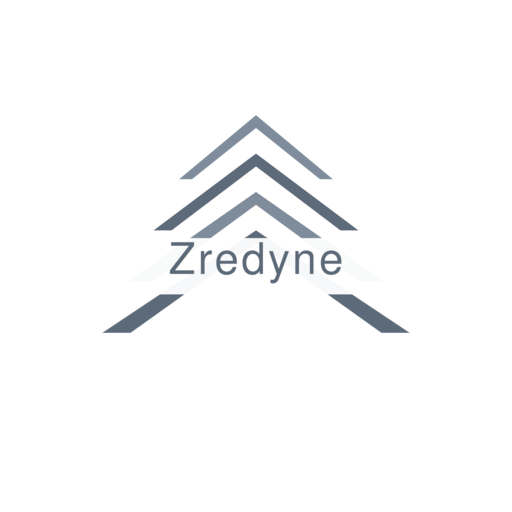 Zredyne